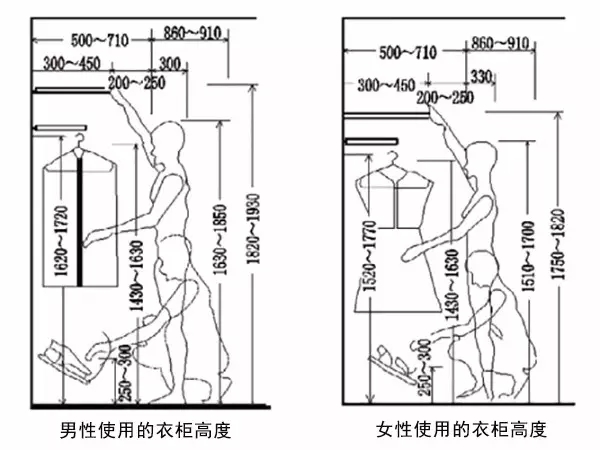 500~710
860~910
300~450
300
200~250
1620~1720
1430~1630
1630~1850
1820~1930
250~300
男性使用的衣柜高度

500~710
860~910
300~450
330
200~250
1520~1770
1430~1630
1510~1700
1750~1820
250~300
女性使用的衣柜高度